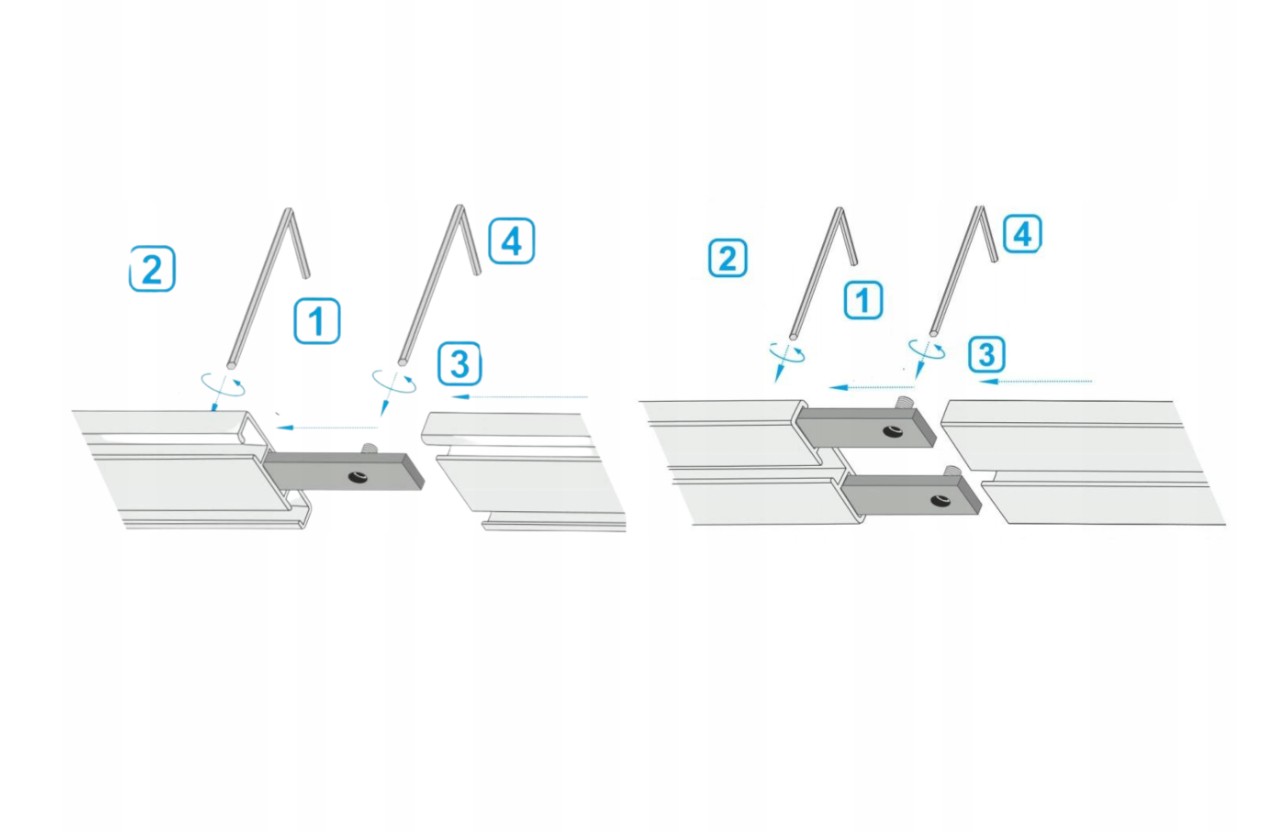 2
1
4
3
2
1
4
3